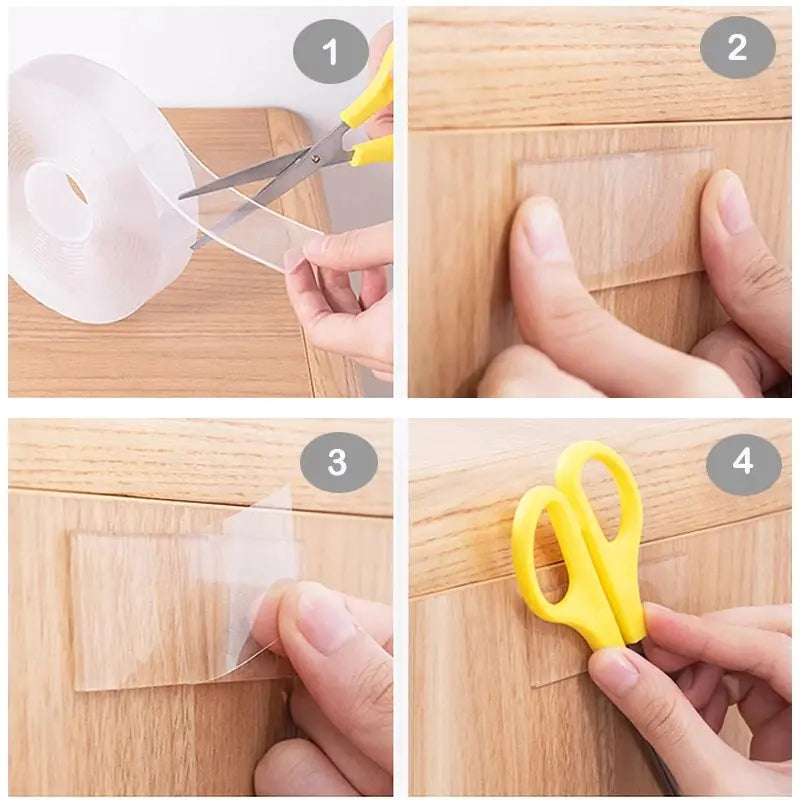 1
2
3
4