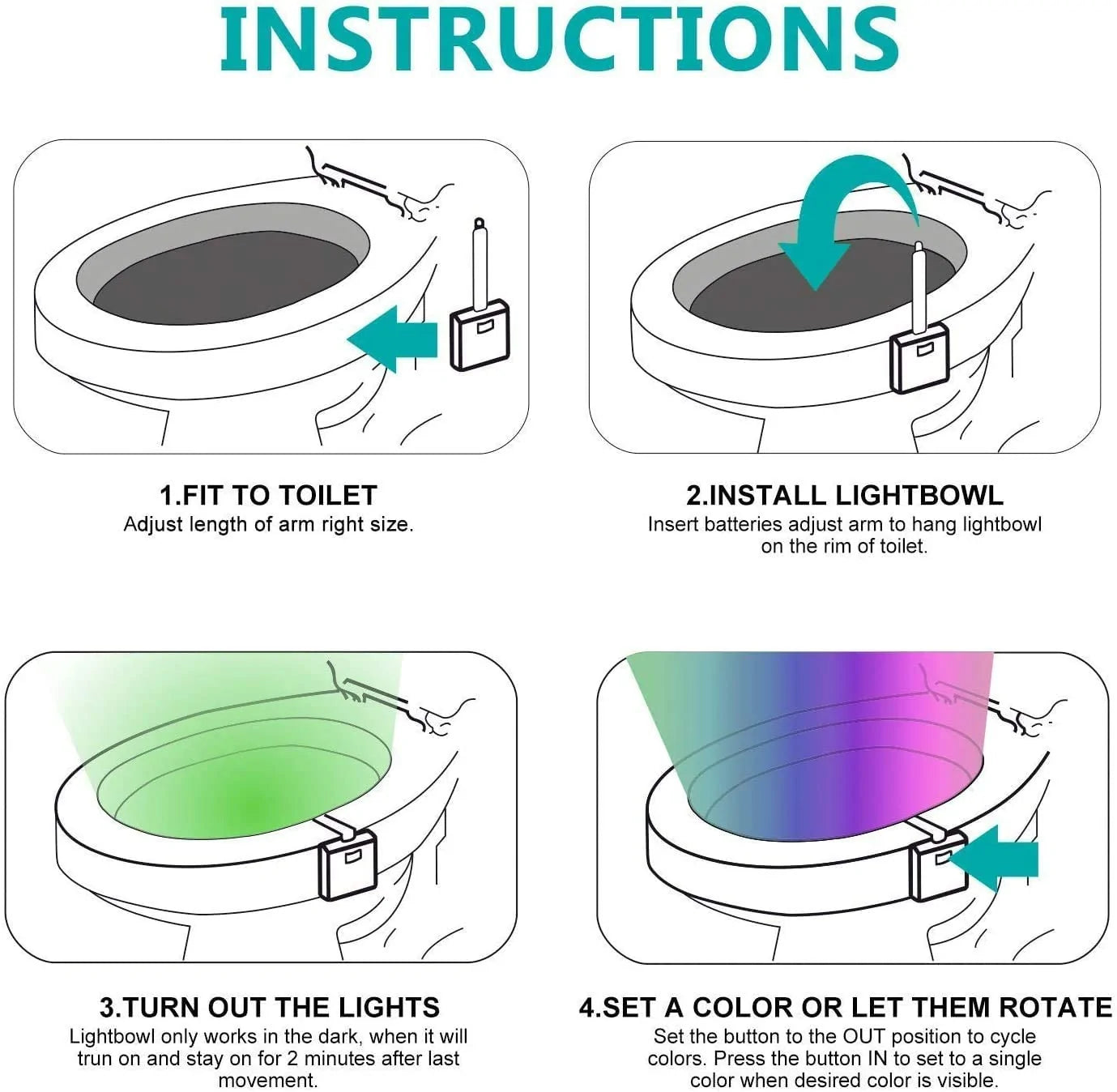 INSTRUCTIONS

1.FIT TO TOILET
Adjust length of arm right size.

2.INSTALL LIGHTBOWL
Insert batteries adjust arm to hang lightbowl on the rim of toilet.

3.TURN OUT THE LIGHTS
Lightbowl only works in the dark, when it will trun on and stay on for 2 minutes after last movement.

4.SET A COLOR OR LET THEM ROTATE
Set the button to the OUT position to cycle colors. Press the button IN to set to a single color when desired color is visible.